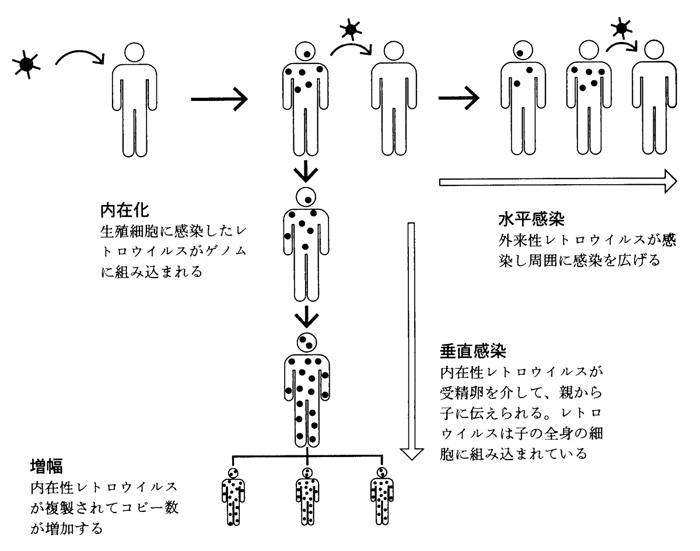 内在化
生殖細胞に感染したレトロウイルスがゲノムに組み込まれる

水平感染
外来性レトロウイルスが感染し周囲に感染を広げる

垂直感染
内在性レトロウイルスが受精卵を介して、親から子に伝えられる。レトロウイルスは子の全身の細胞に組み込まれている

増幅
内在性レトロウイルスが複製されてコピー数が増加する